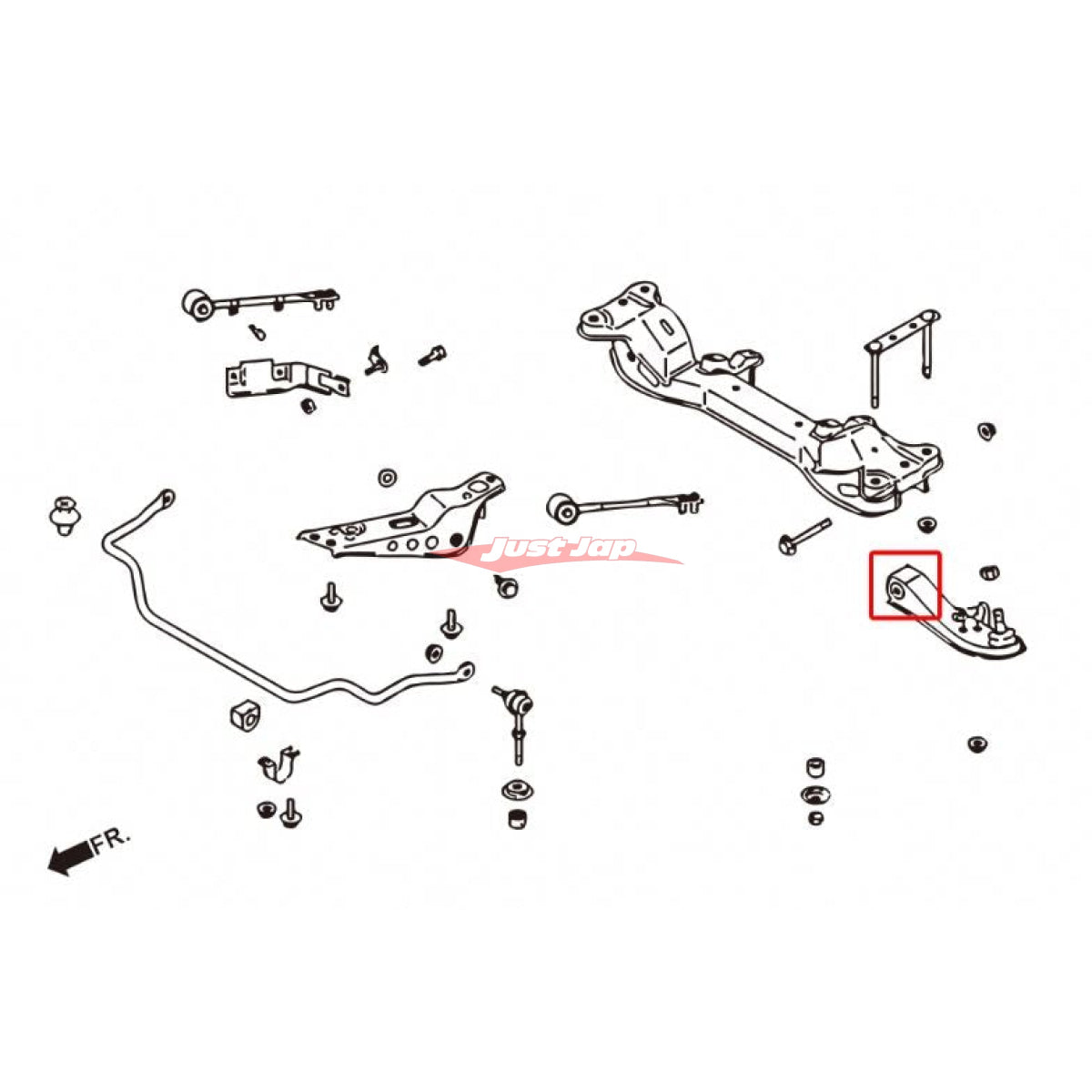 Just Jap

FR.