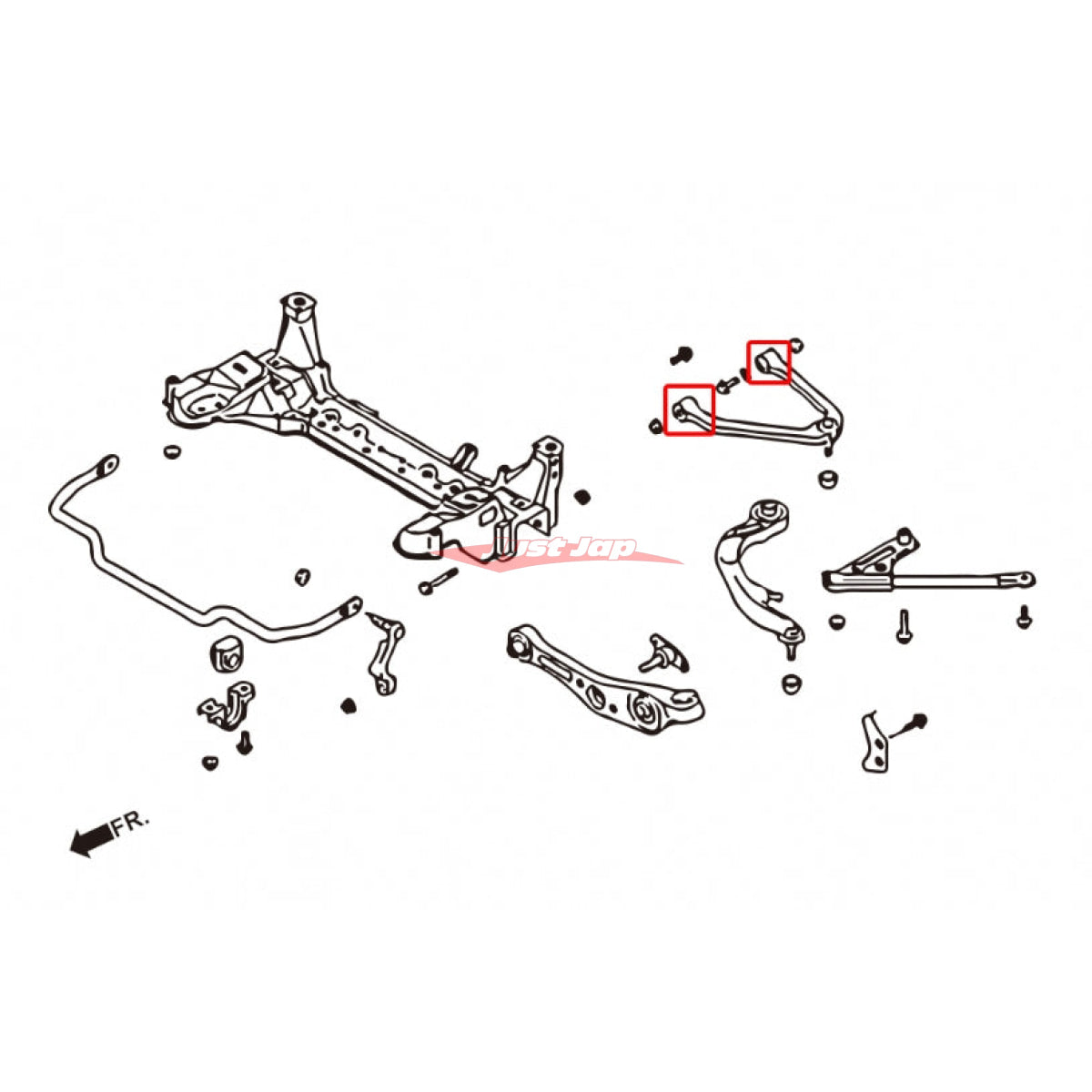 Just Jap

FR.