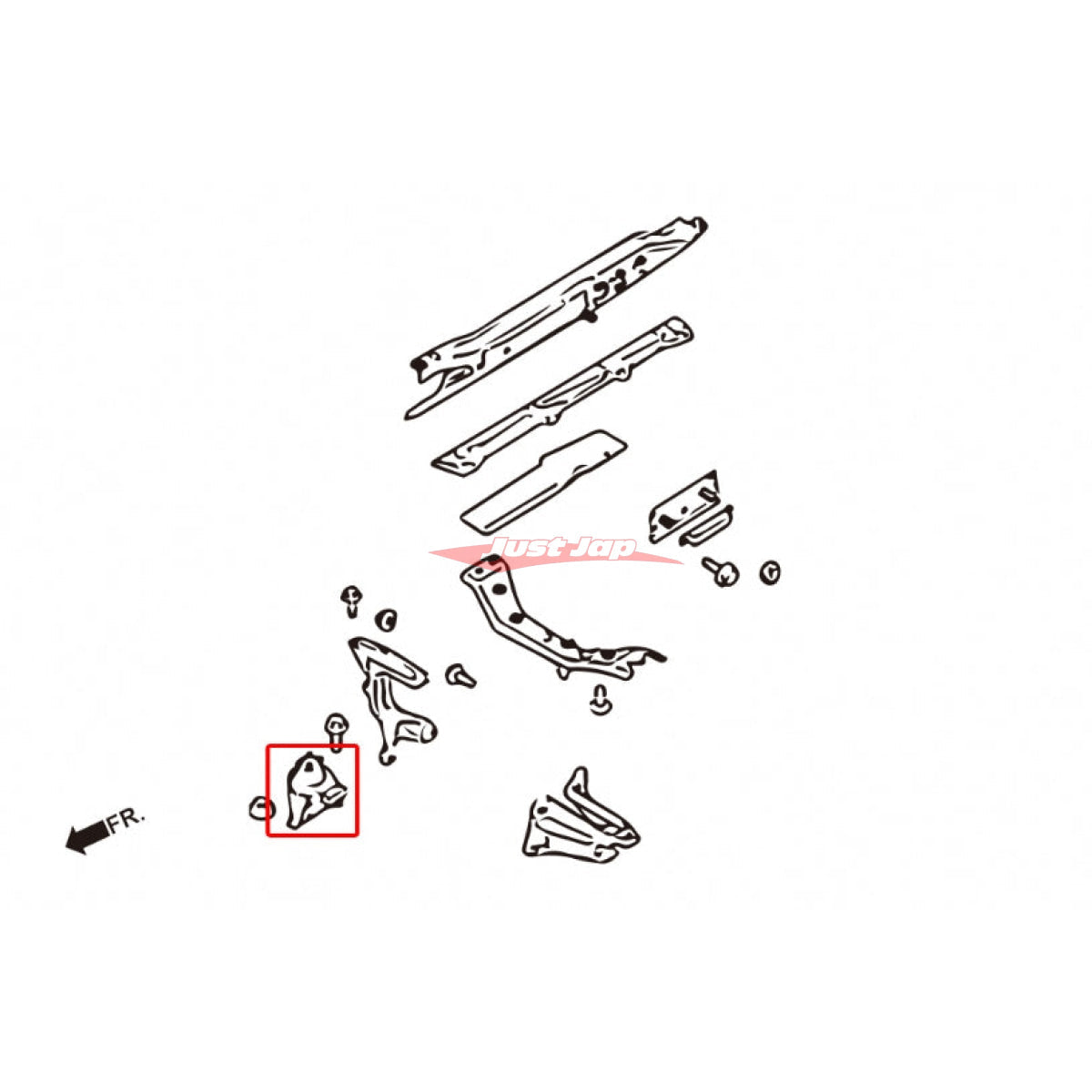 Just Jap

FR.