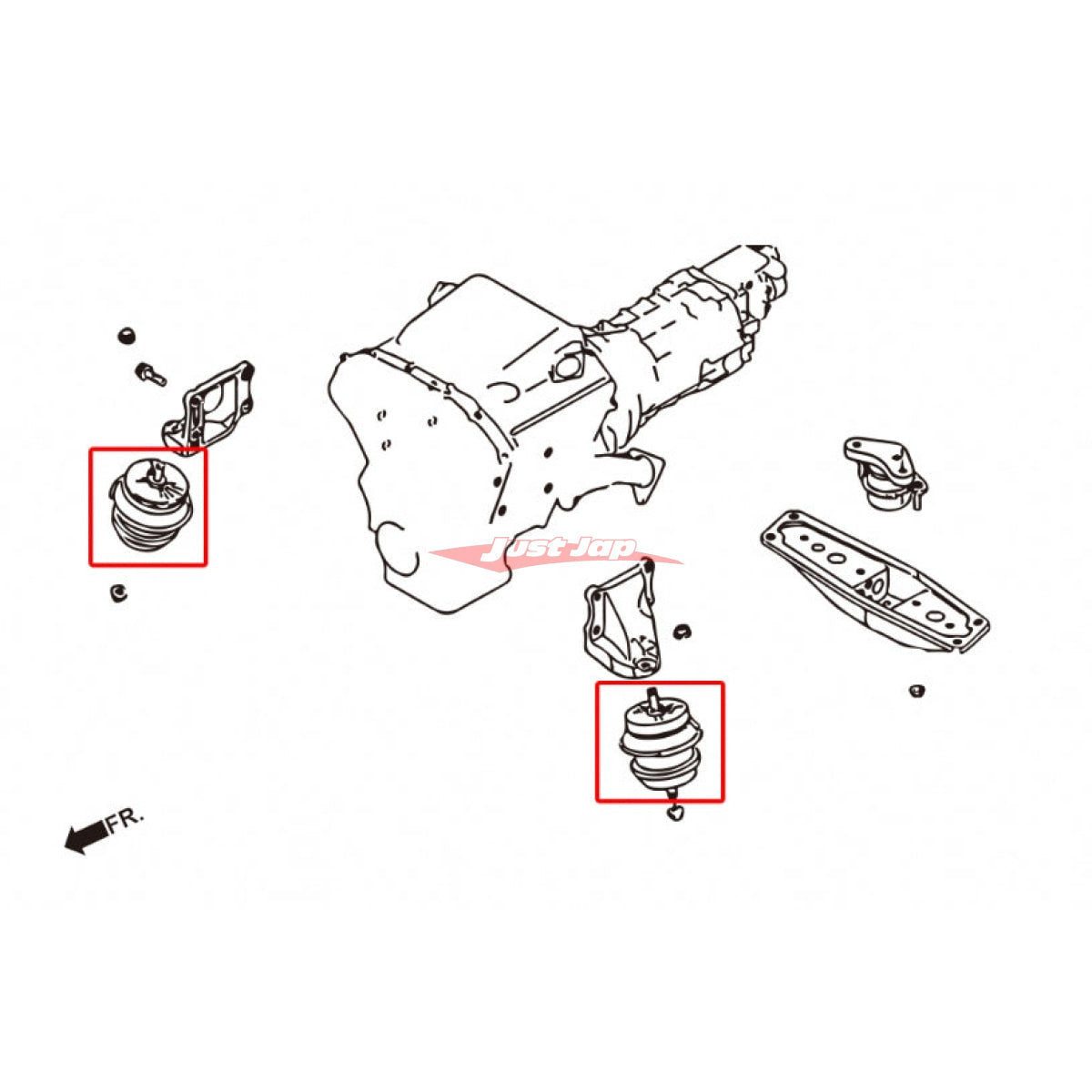 Just Jap

FR.