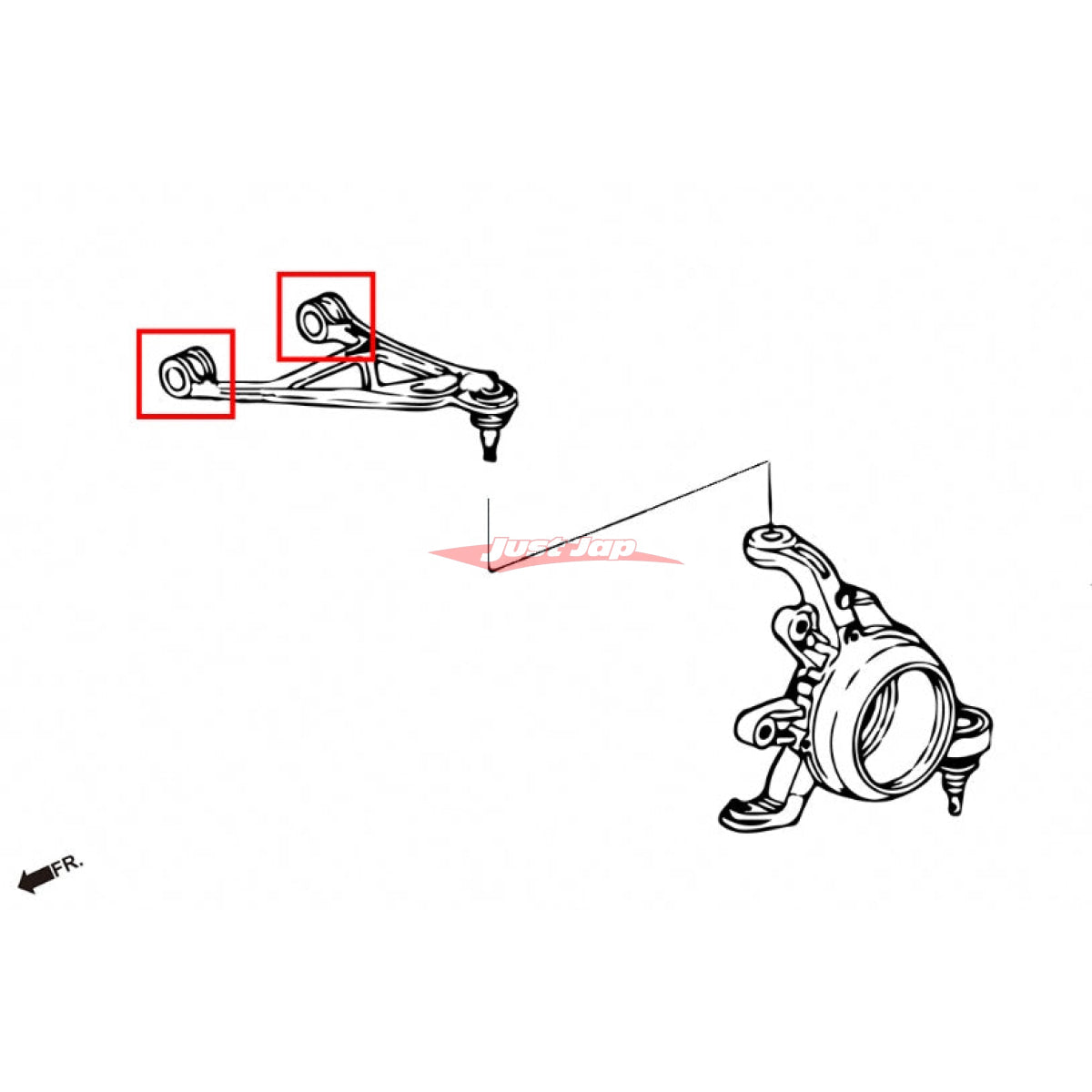 Just Jap

FR.