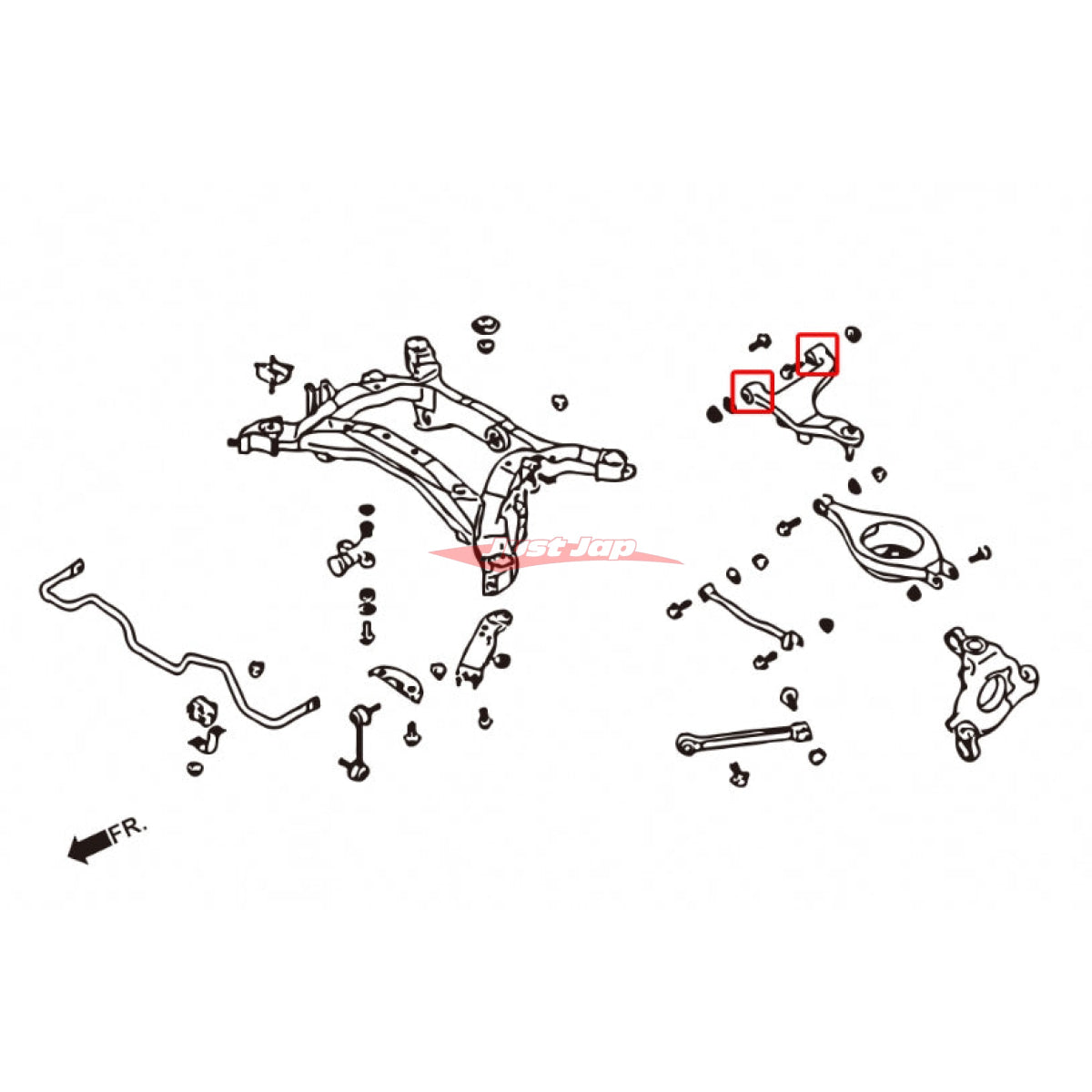 Just Jap

FR.