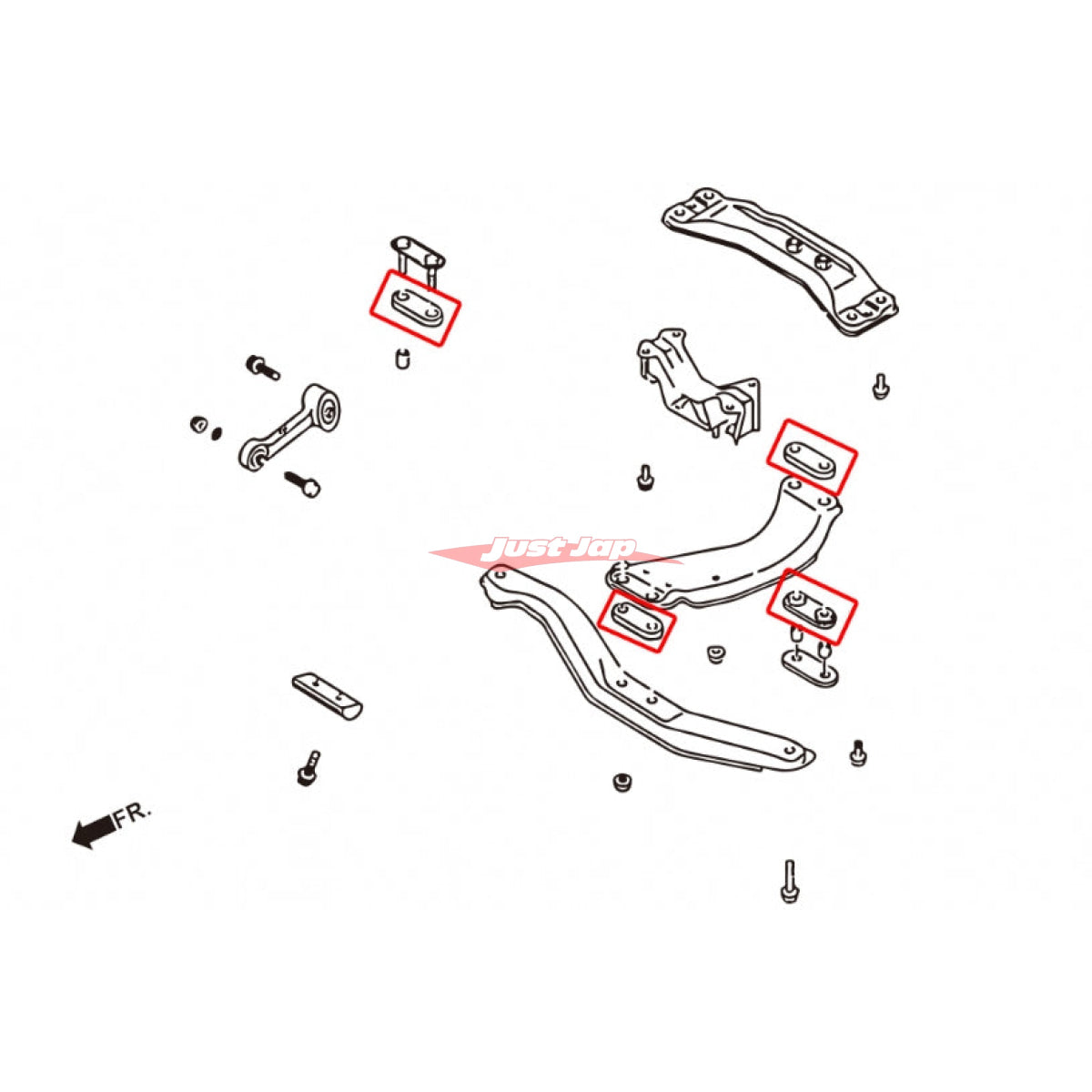 Just Jap

FR.