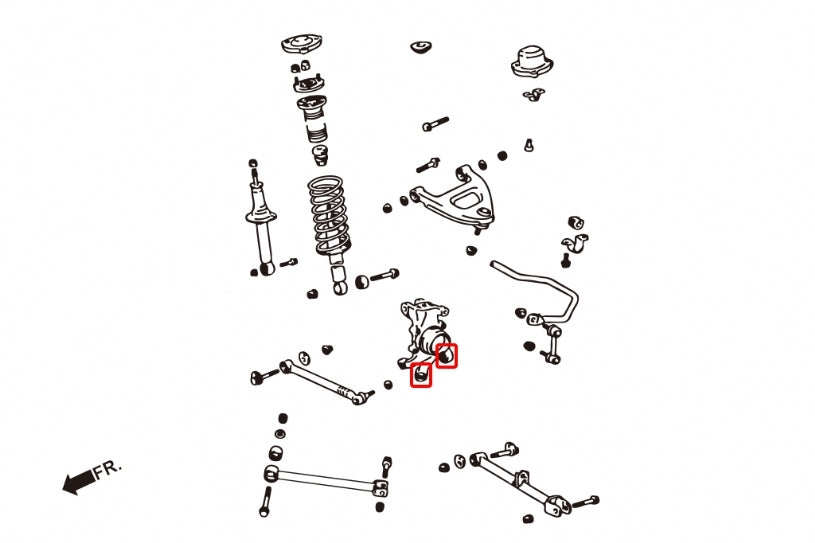 FR.